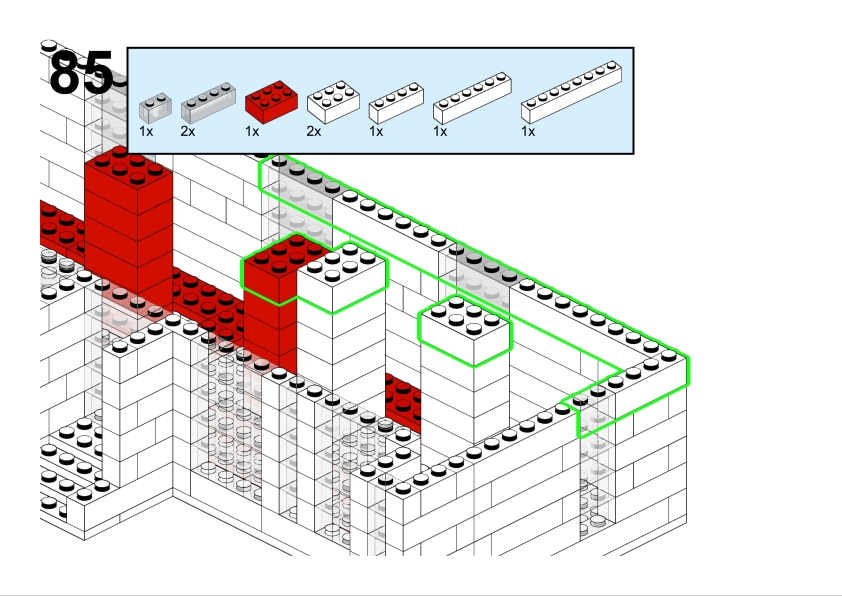 85

1x 2x 1x 2x 1x 1x 1x