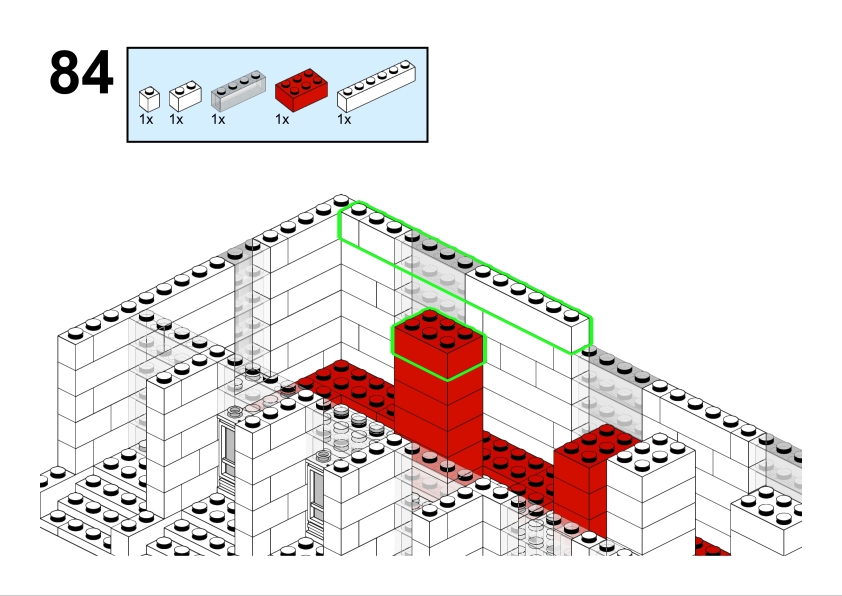 84

1x 1x 1x 1x 1x