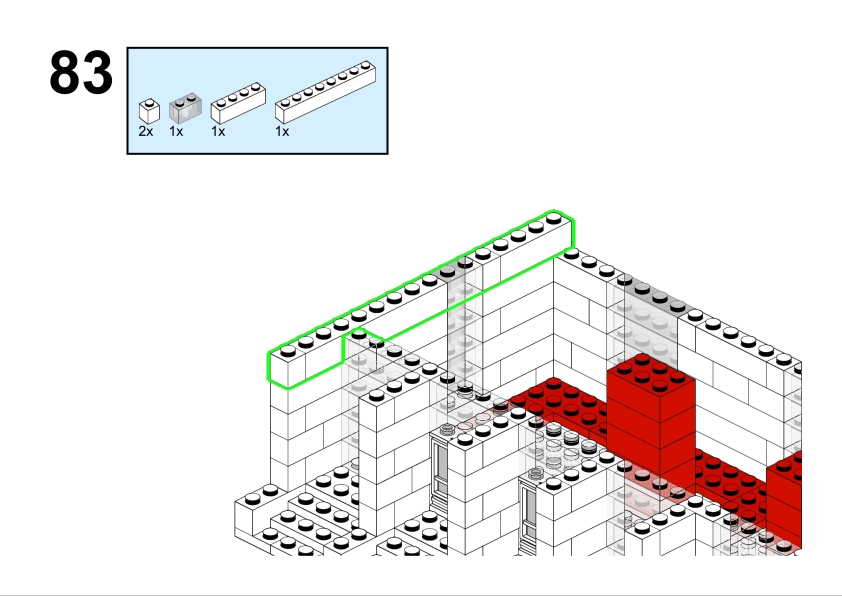 83

2x 1x 1x 1x