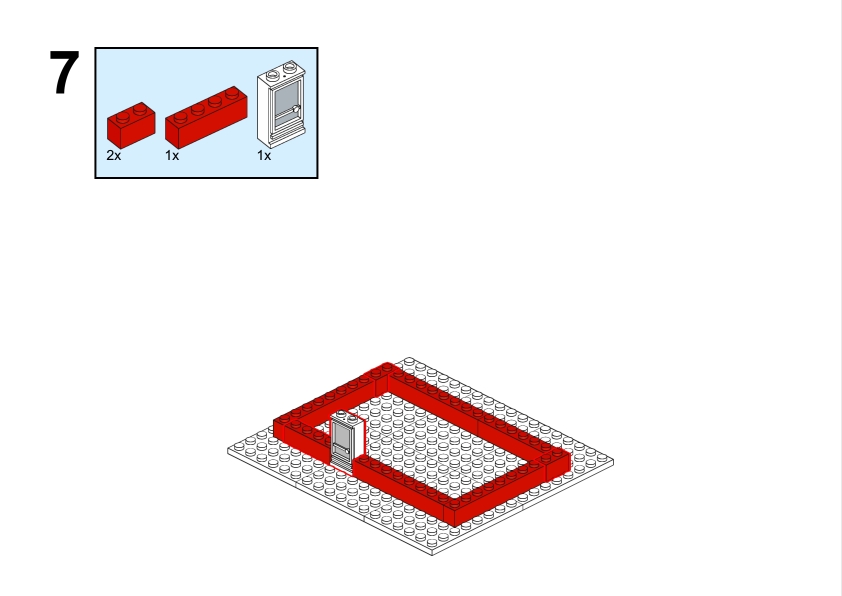 7

2x 1x 1x