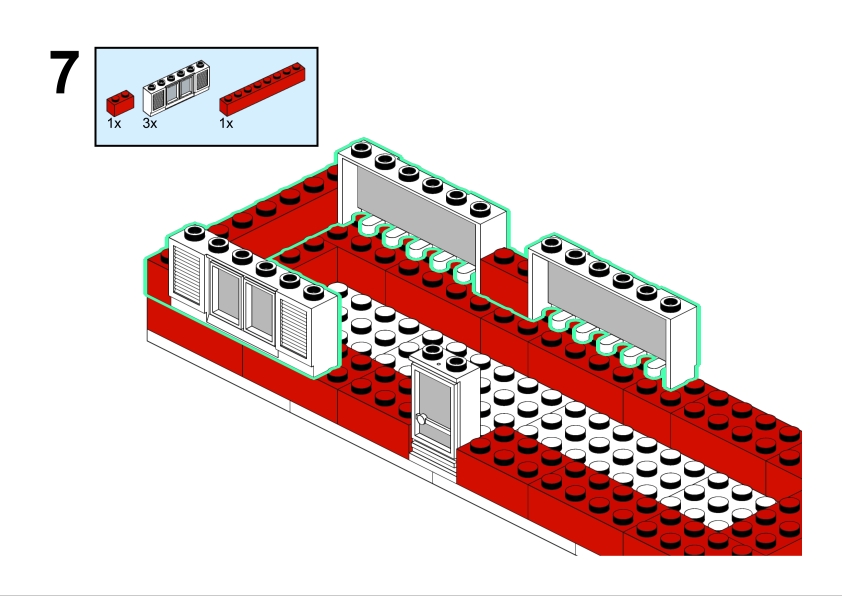 7

1x 3x 1x