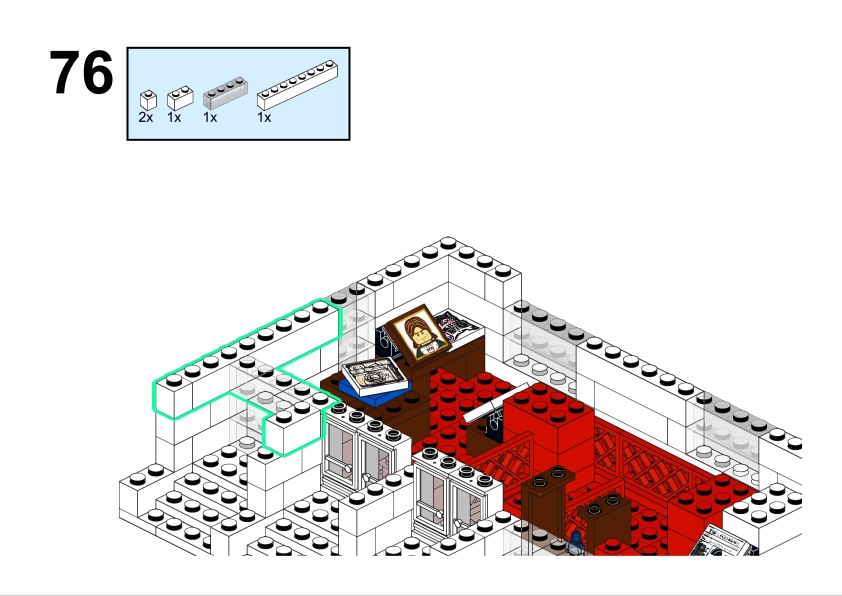 76

2x 1x 1x 1x