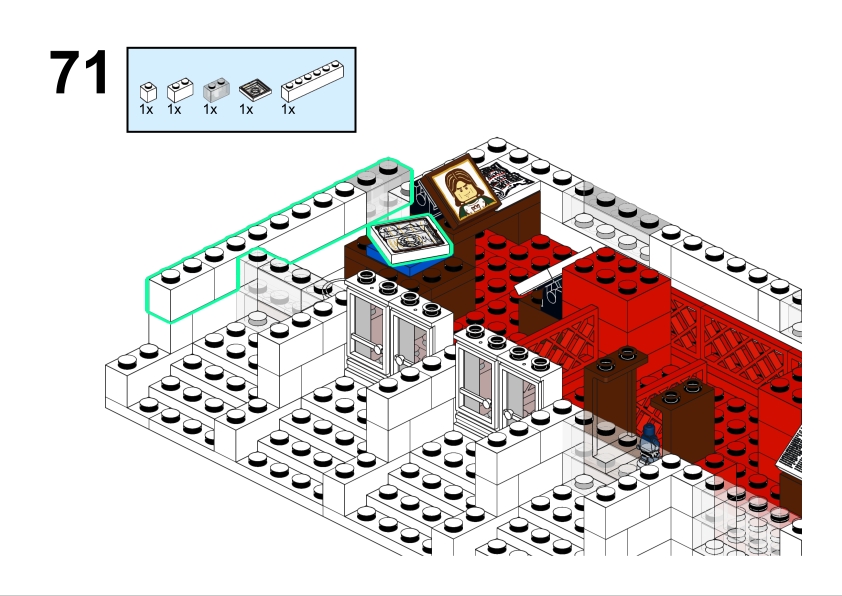 71

1x 1x 1x 1x 1x