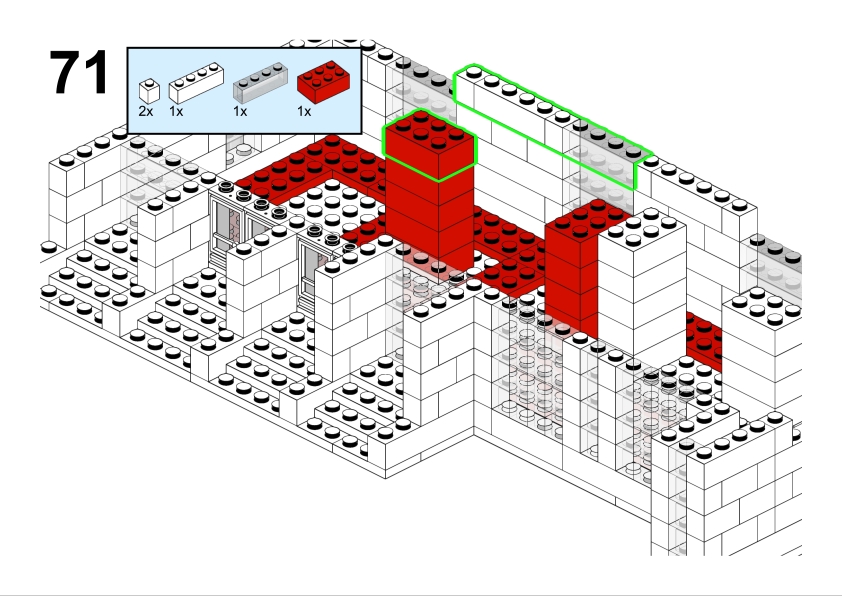 71

2x 1x 1x 1x