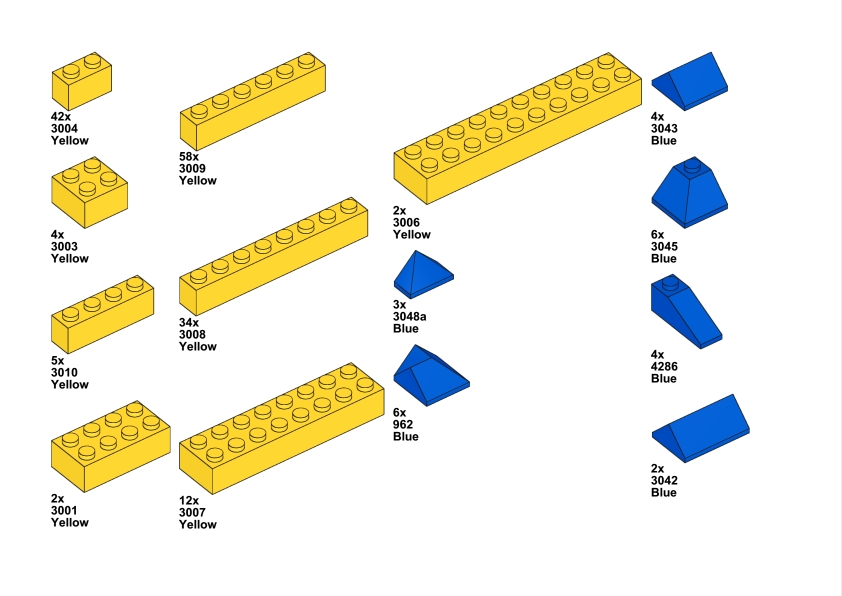 42x
3004
Yellow

4x
3003
Yellow

5x
3010
Yellow

2x
3001
Yellow

58x
3009
Yellow

34x
3008
Yellow

12x
3007
Yellow

2x
3006
Yellow

3x
3048a
Blue

6x
962
Blue

4x
3043
Blue

6x
3045
Blue

4x
4286
Blue

2x
3042
Blue