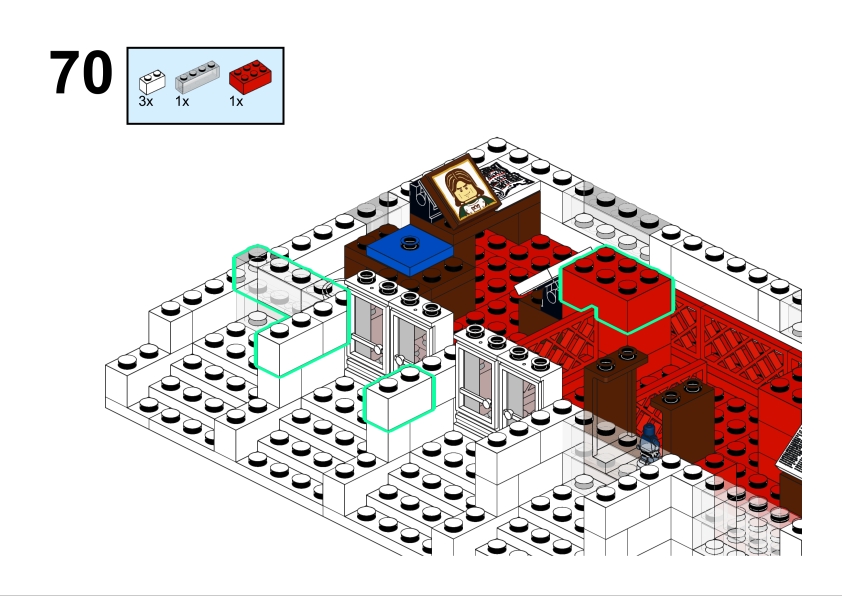 70

3x 1x 1x