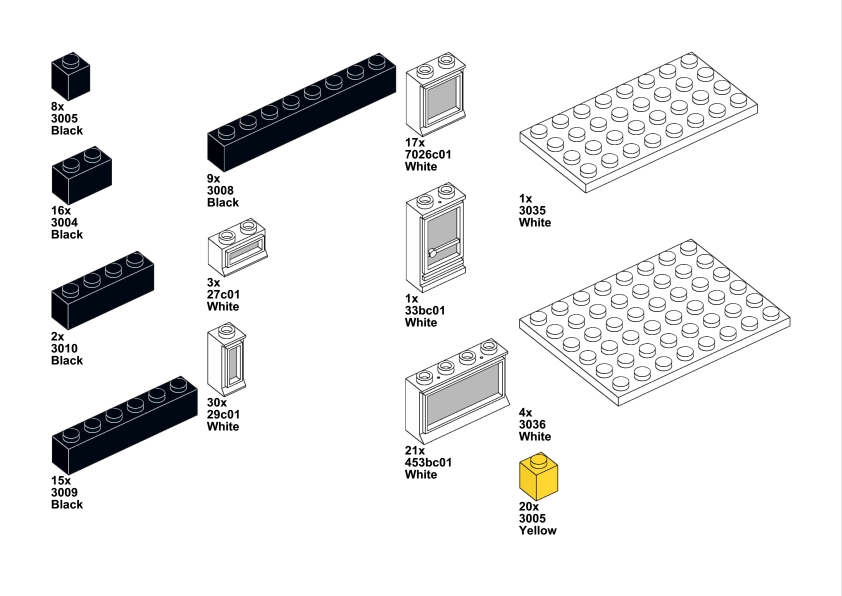 8x
3005
Black

16x
3004
Black

2x
3010
Black

15x
3009
Black

9x
3008
Black

3x
27c01
White

30x
29c01
White

17x
7026c01
White

1x
33bc01
White

21x
453bc01
White

1x
3035
White

4x
3036
White

20x
3005
Yellow