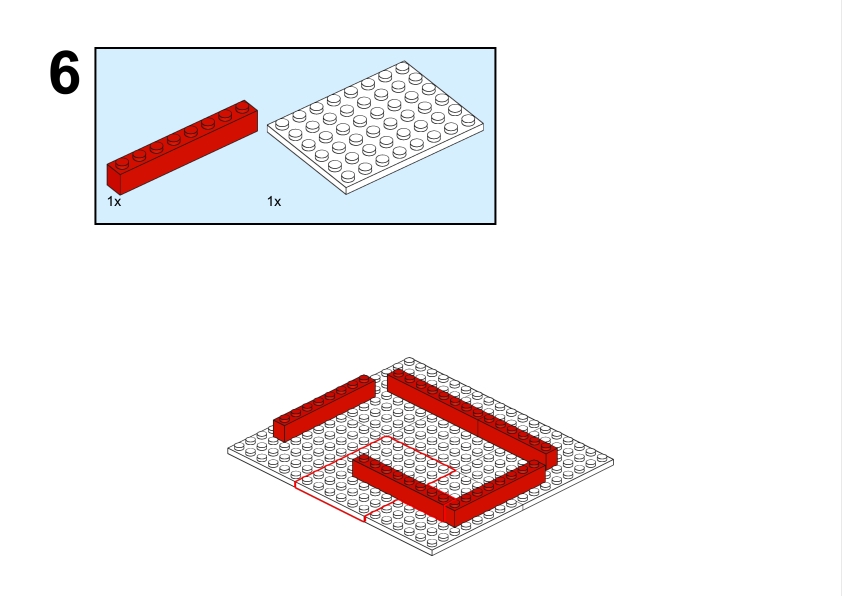 6

1x

1x