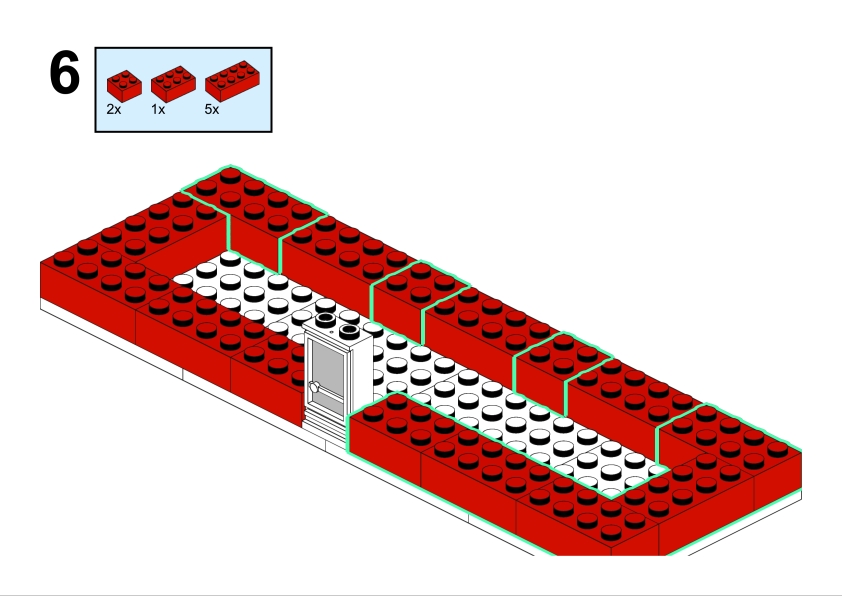 6

2x 1x 5x