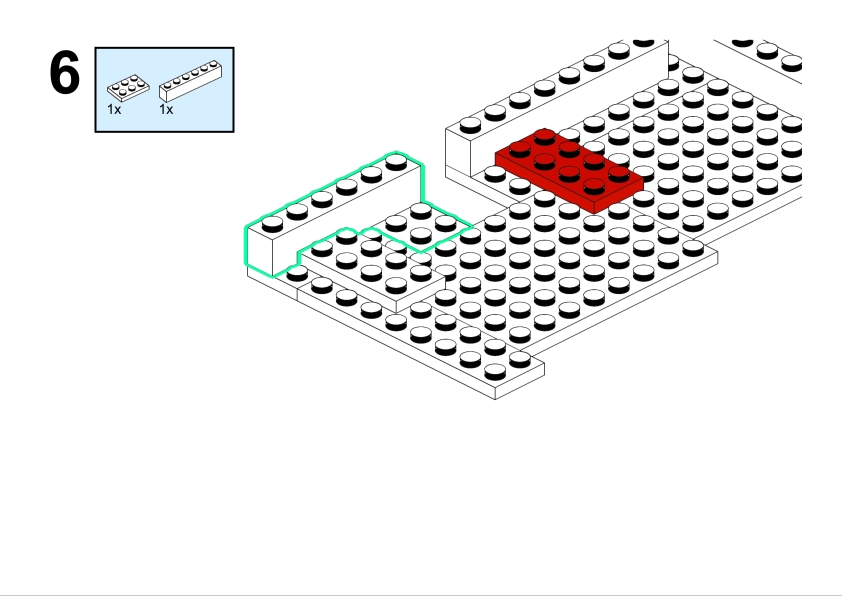 6

1x 1x