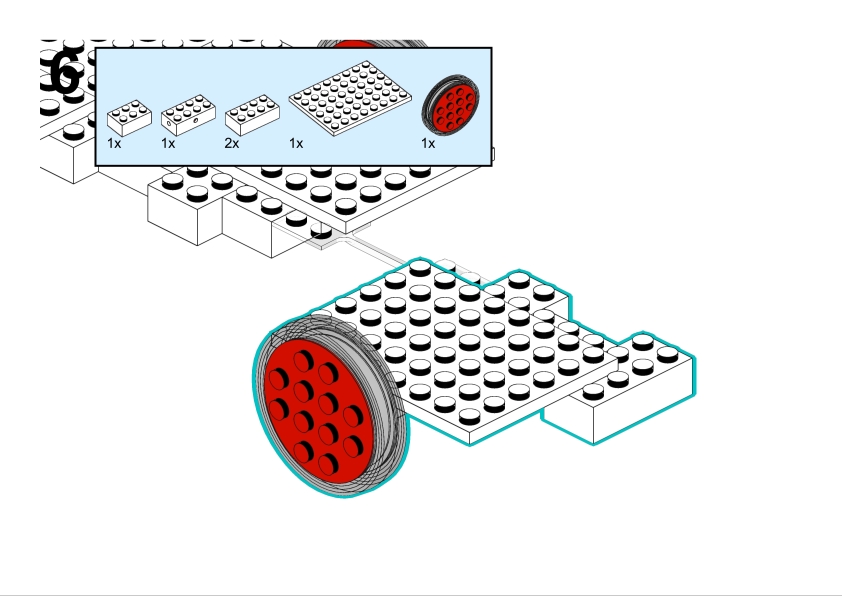 6

1x 1x 2x 1x 1x