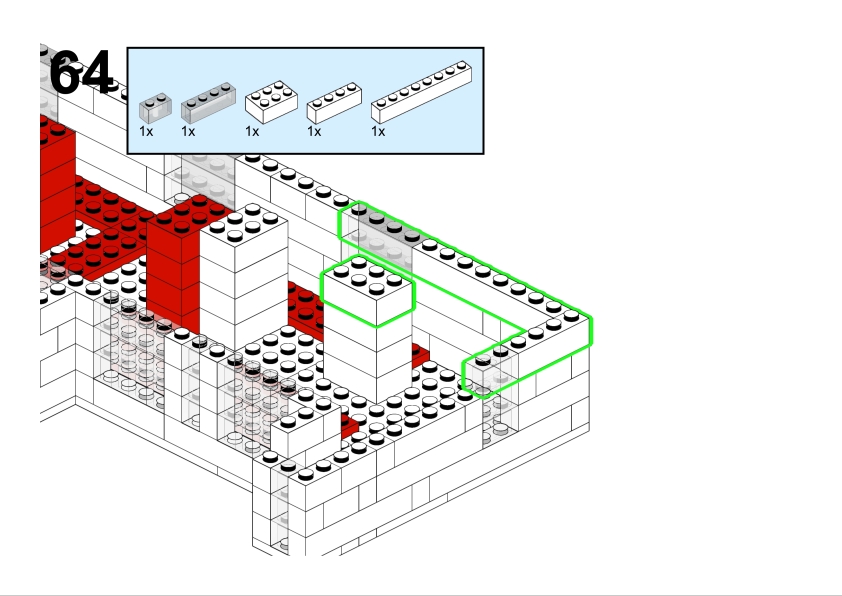 64

1x 1x 1x 1x 1x