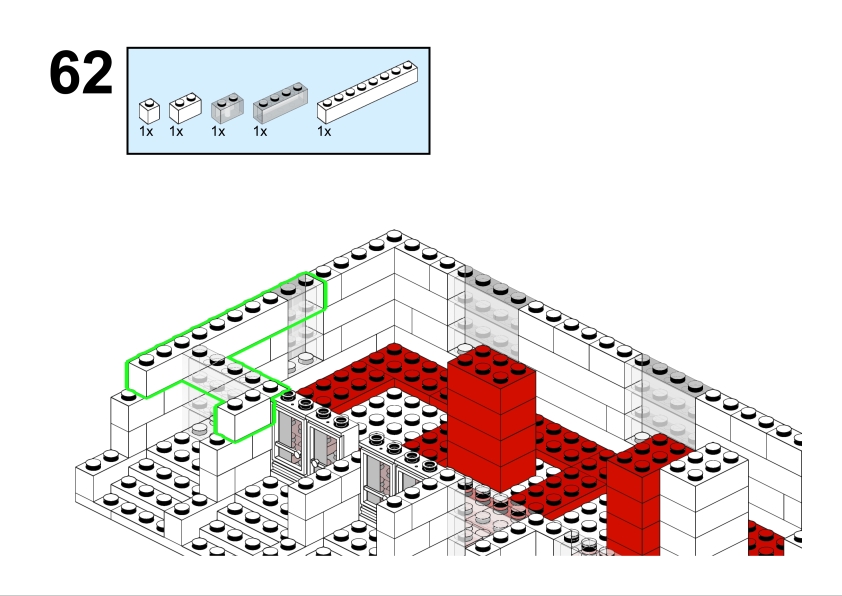 62

1x 1x 1x 1x 1x