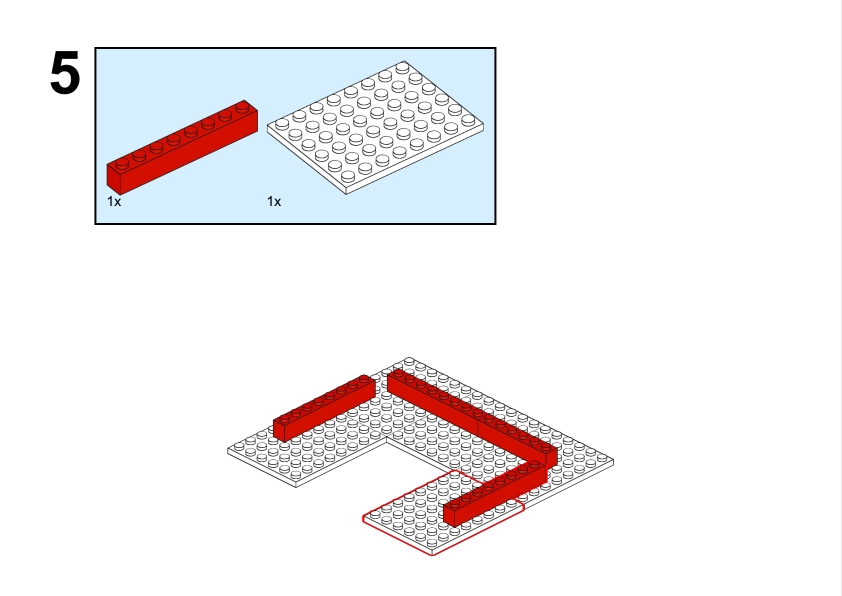 5

1x

1x