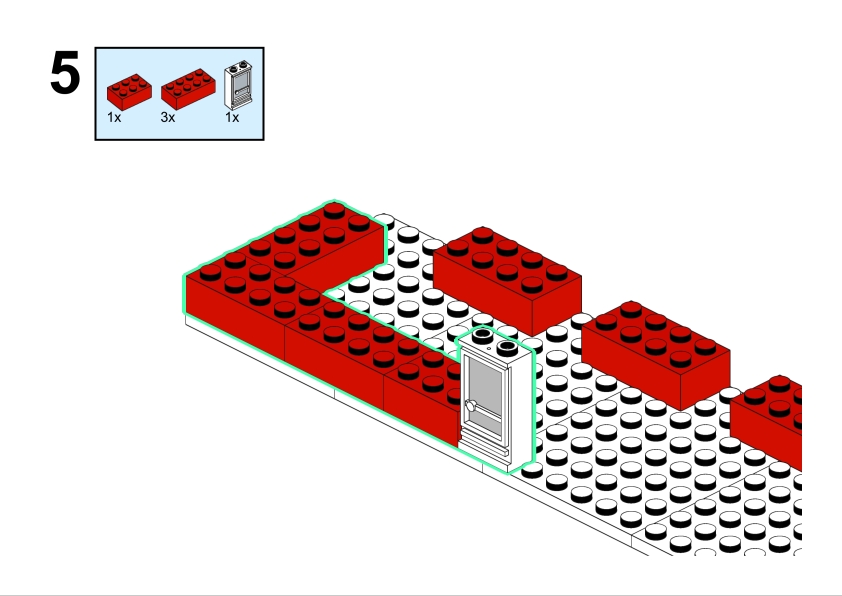 5

1x 3x 1x