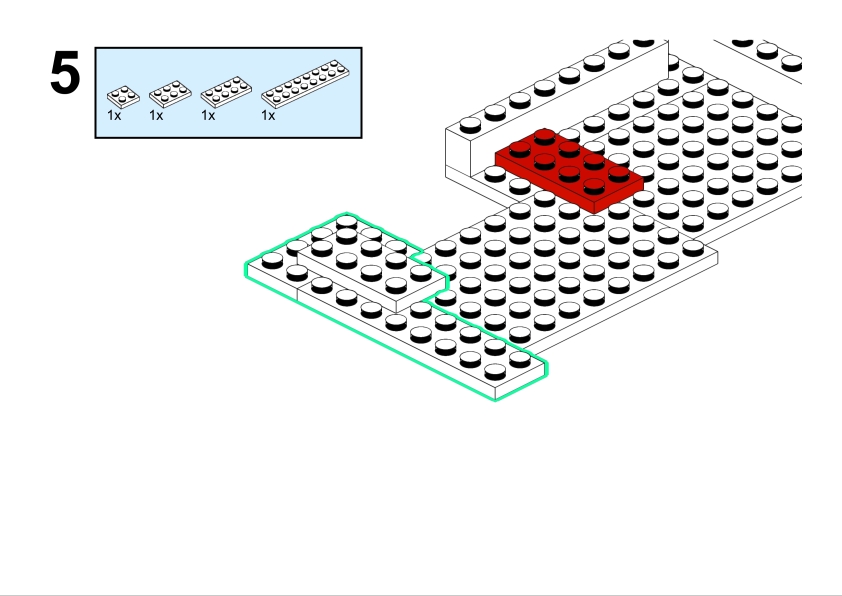 5

1x 1x 1x 1x