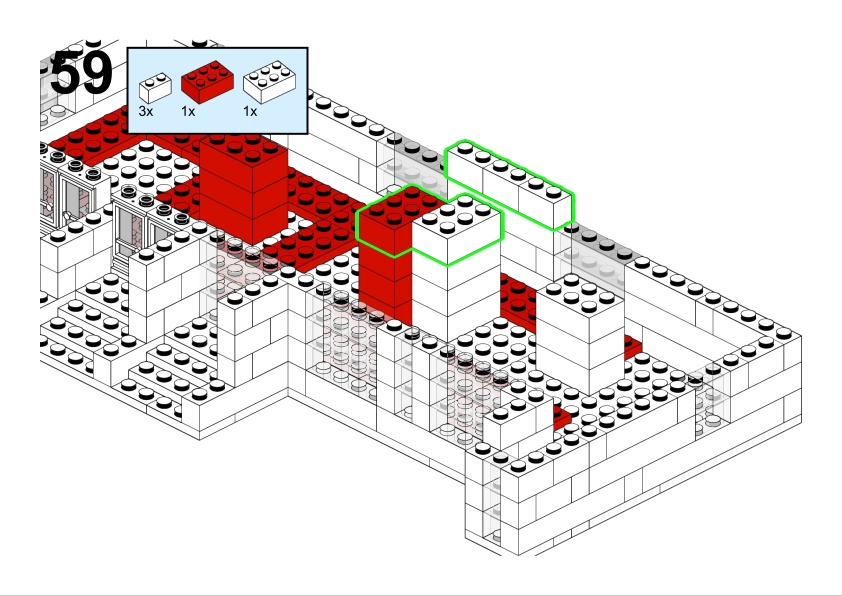 59

3x 1x 1x