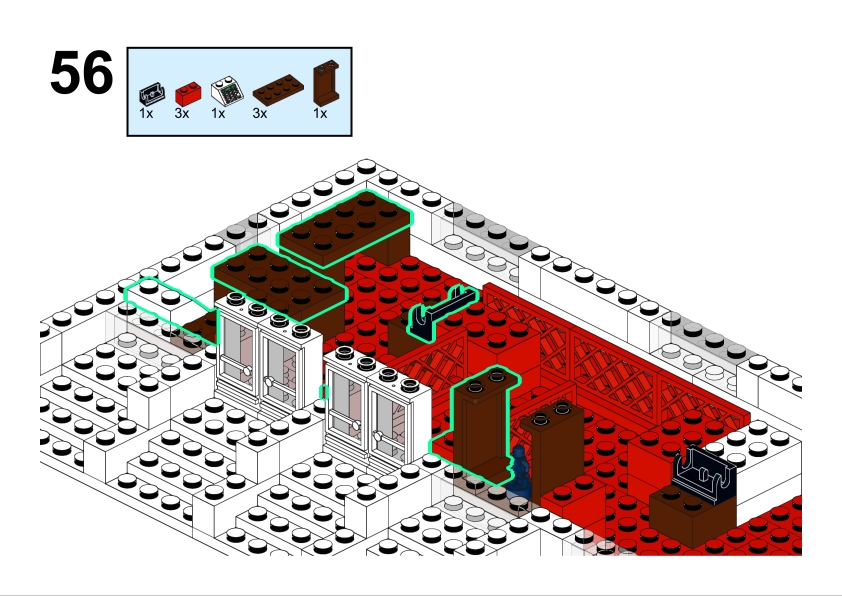 56

1x 3x 1x 3x 1x