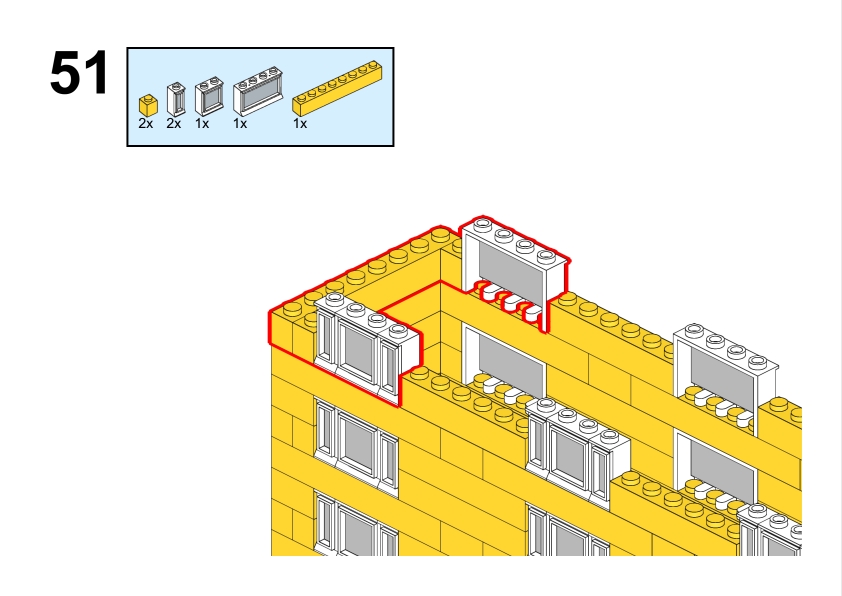 51

2x 2x 1x 1x 1x