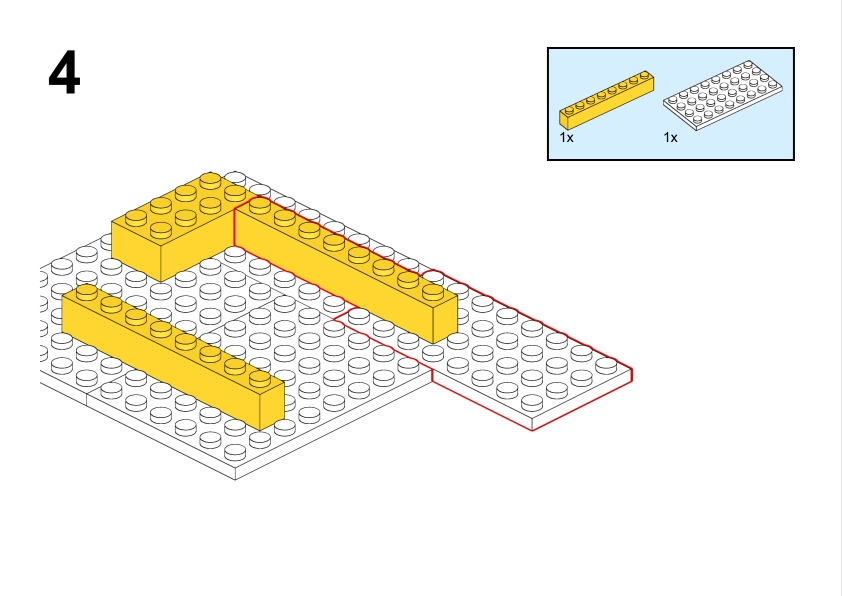 4

1x

1x