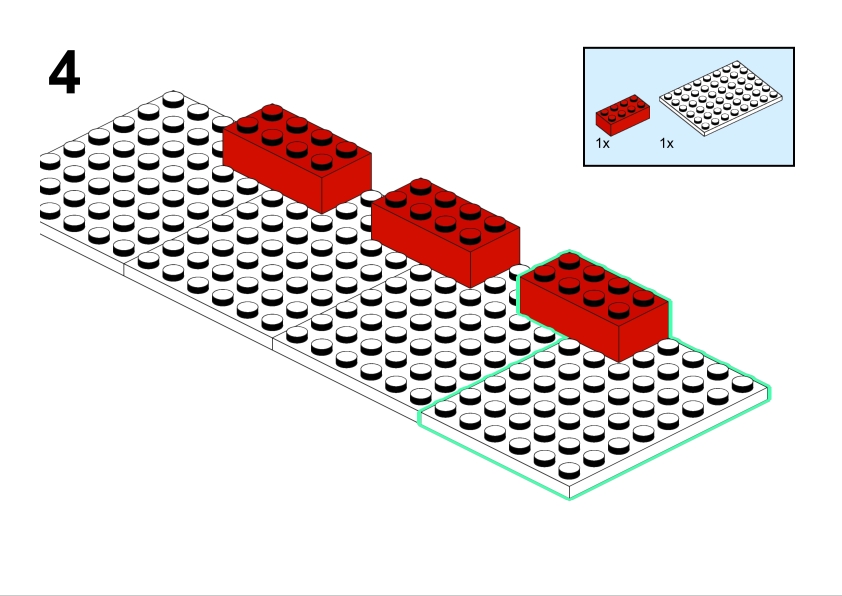 4

1x 1x