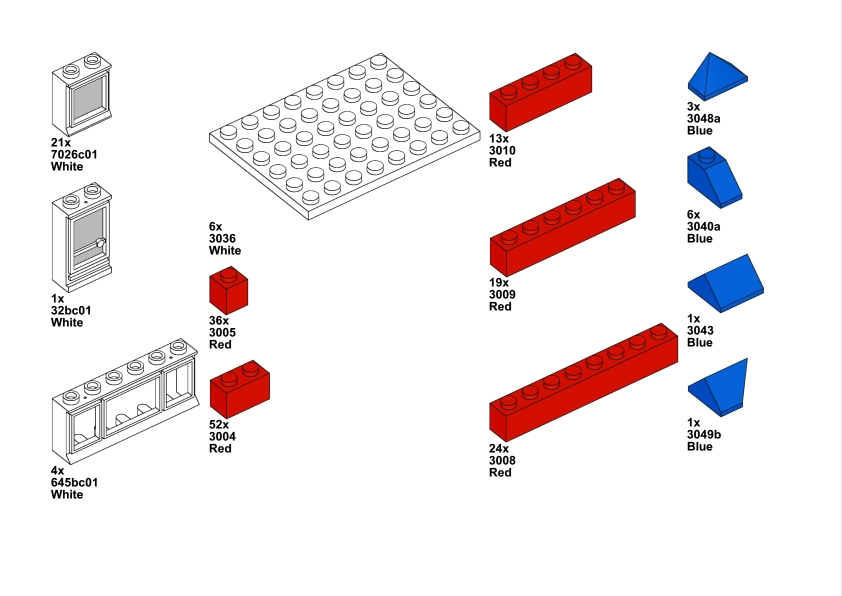 21x
7026c01
White

1x
32bc01
White

4x
645bc01
White

6x
3036
White

36x
3005
Red

52x
3004
Red

13x
3010
Red

19x
3009
Red

24x
3008
Red

3x
3048a
Blue

6x
3040a
Blue

1x
3043
Blue

1x
3049b
Blue