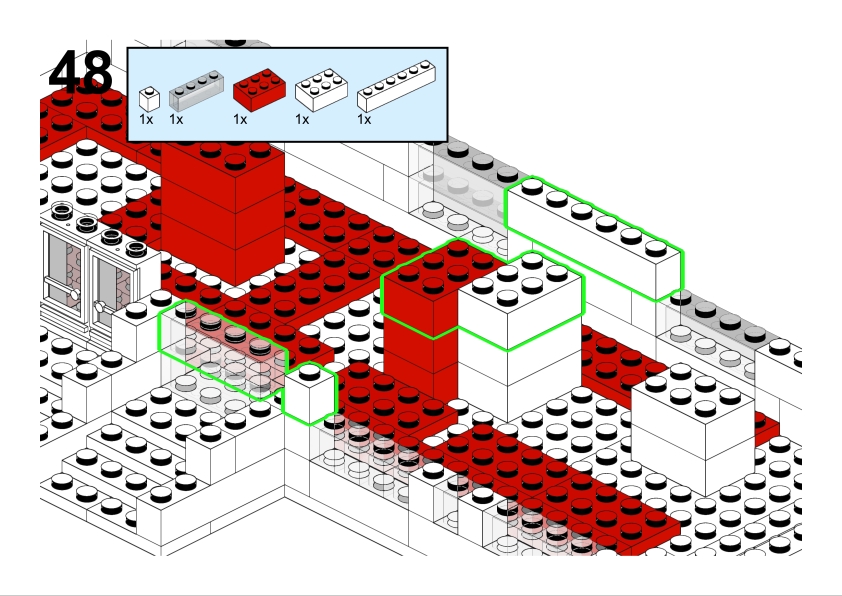 48

1x 1x 1x 1x 1x