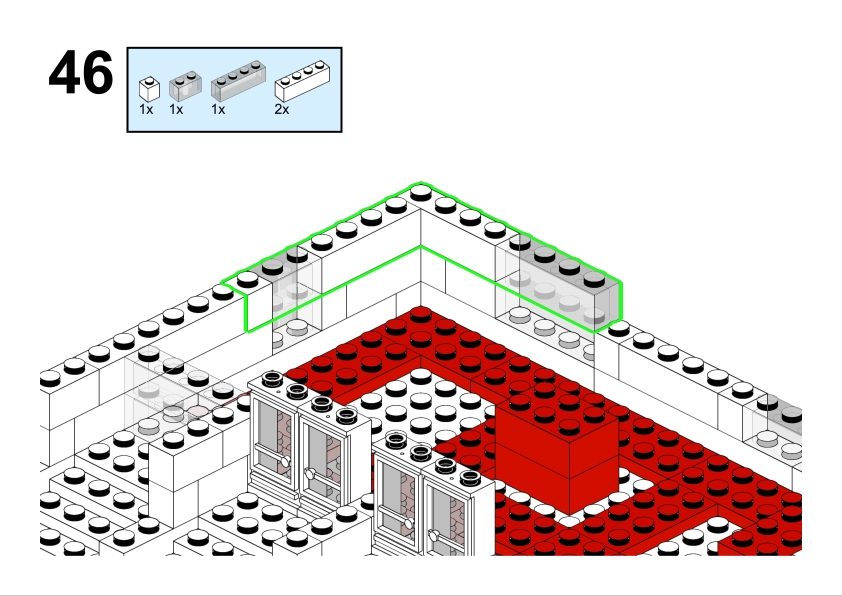 46

1x 1x 1x 2x