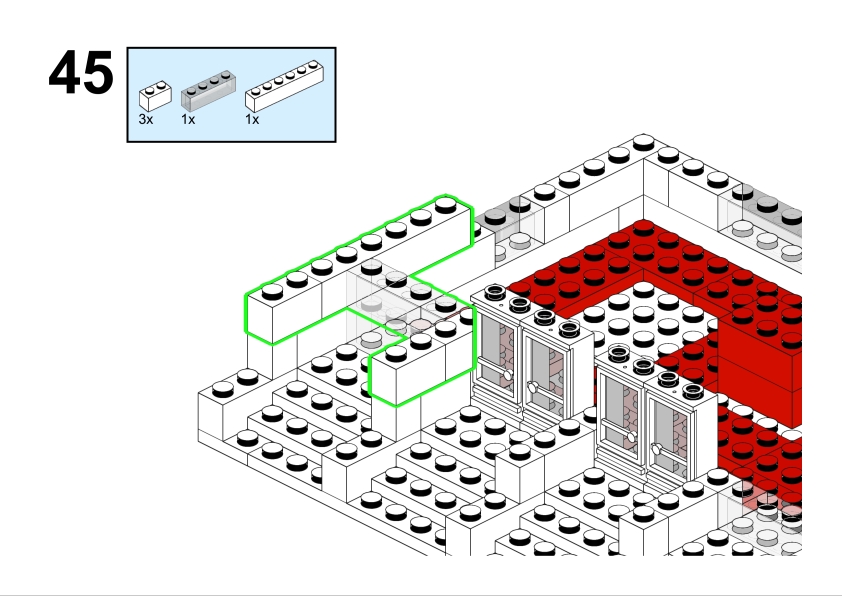 45

3x 1x 1x