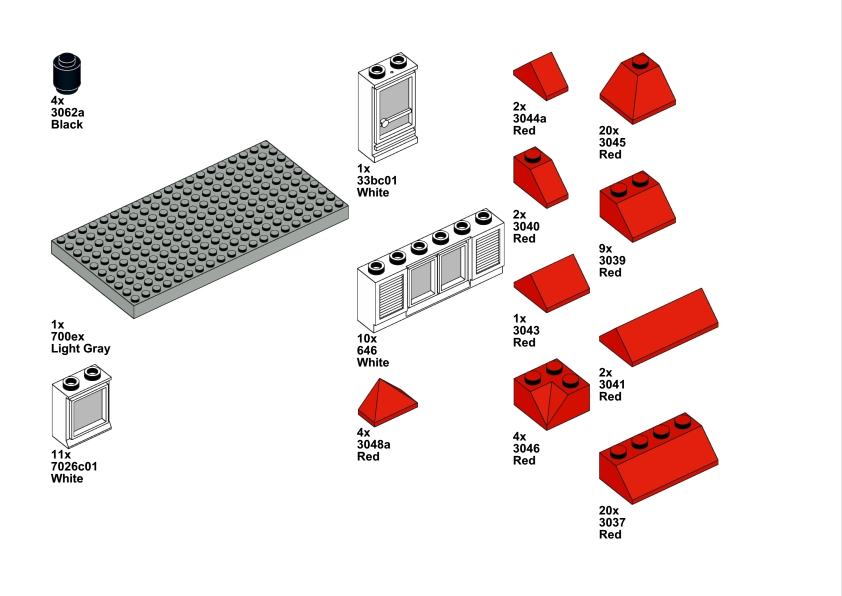 4x
3062a
Black

1x
700ex
Light Gray

11x
7026c01
White

1x
33bc01
White

10x
646
White

4x
3048a
Red

2x
3044a
Red

2x
3040
Red

1x
3043
Red

4x
3046
Red

20x
3045
Red

9x
3039
Red

2x
3041
Red

20x
3037
Red