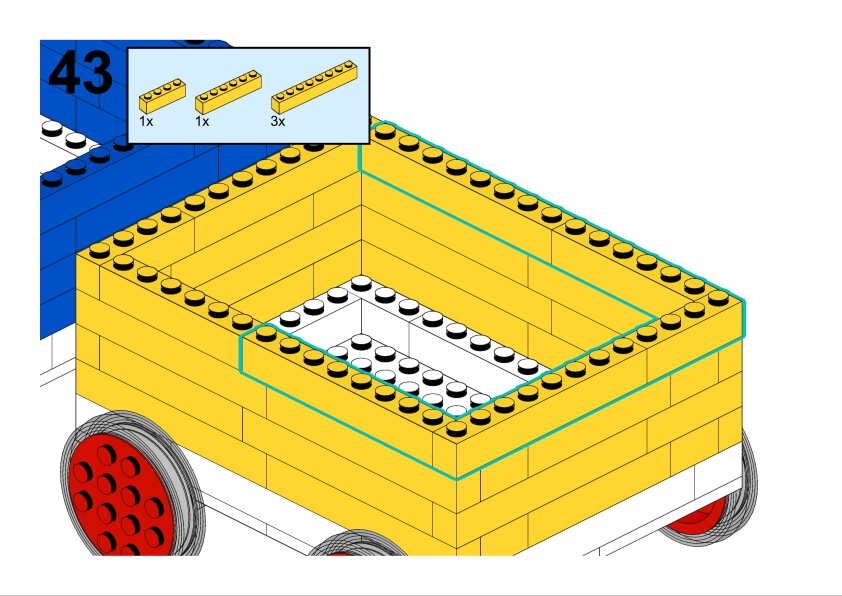 43

1x 1x 3x