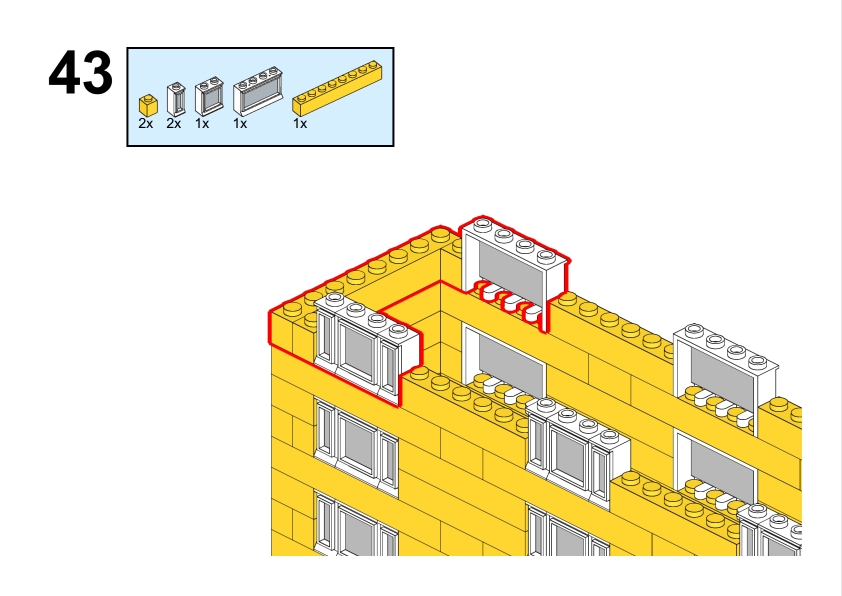 43

2x 2x 1x 1x 1x