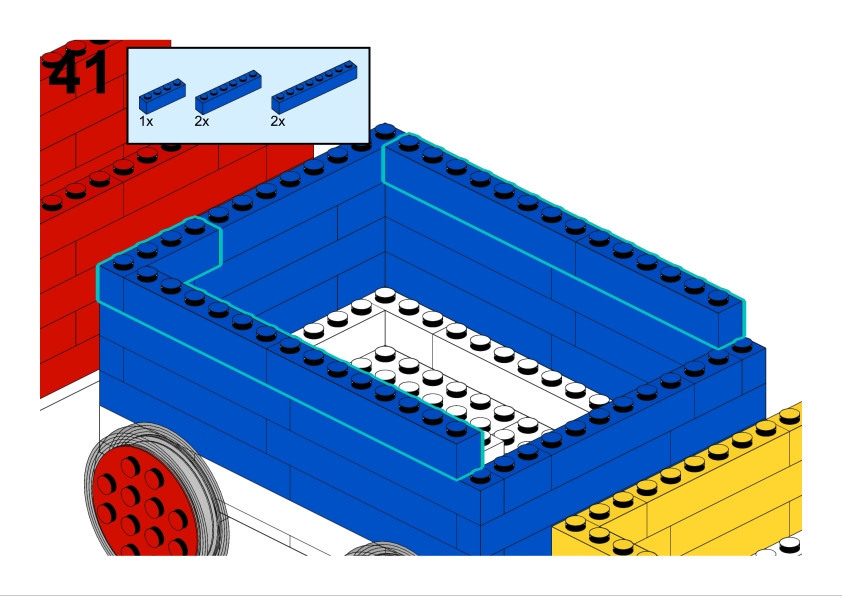 41

1x 2x 2x