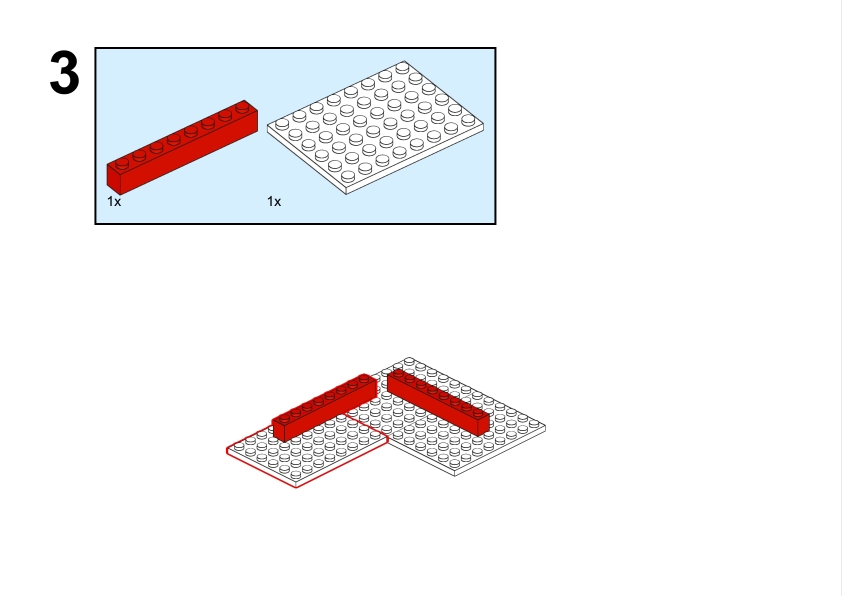 3

1x

1x