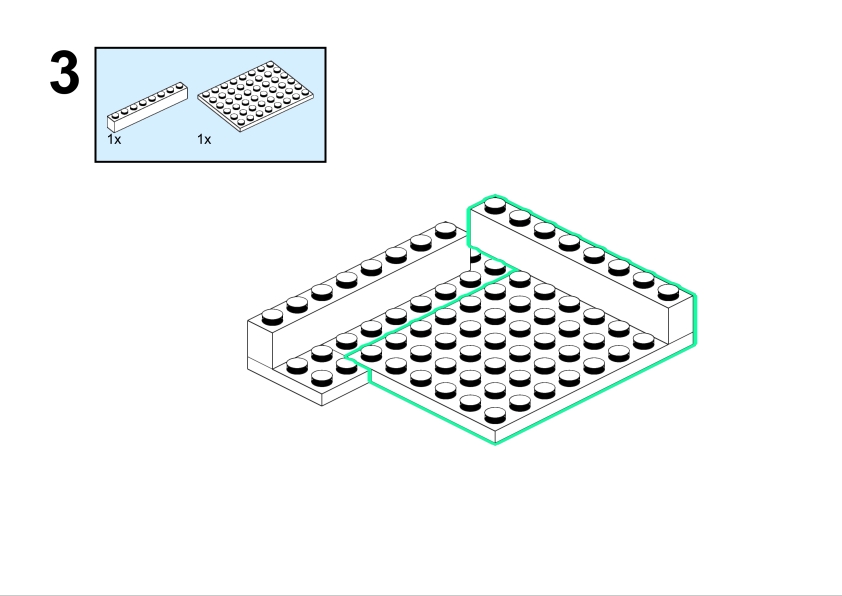 3

1x 1x