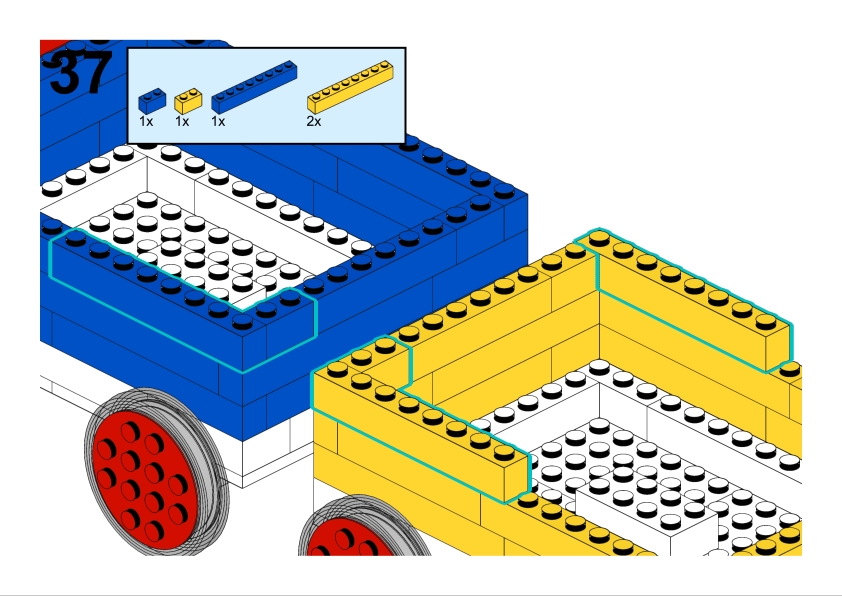 37

1x 1x 1x 2x