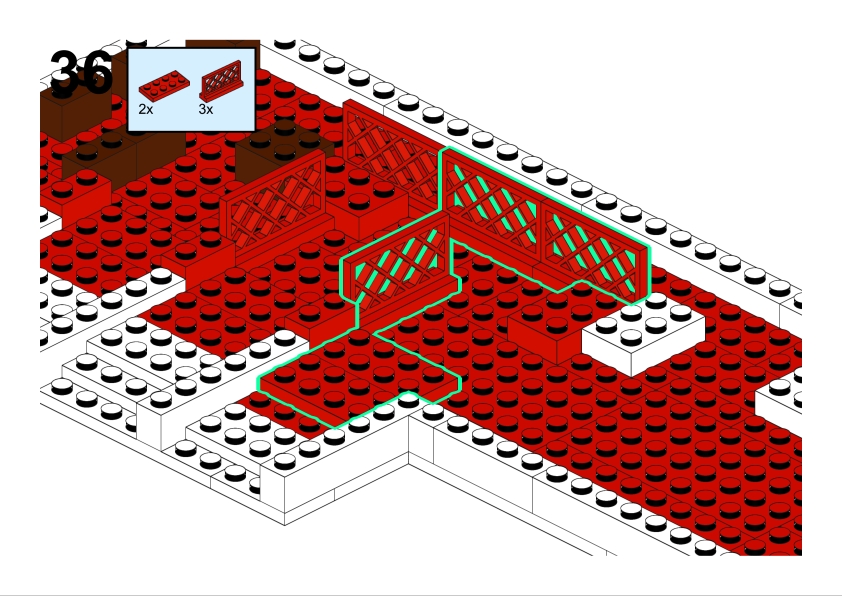 36

2x 3x