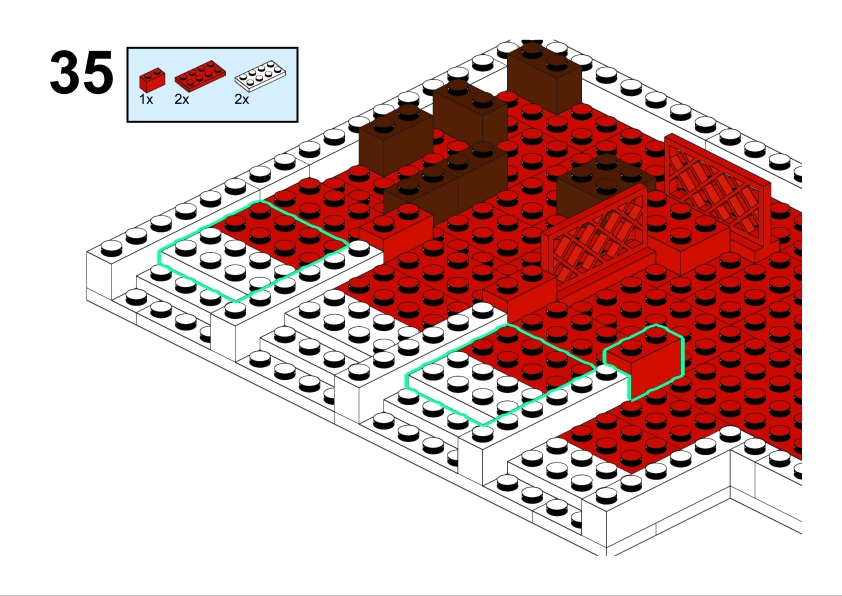 35

1x 2x 2x