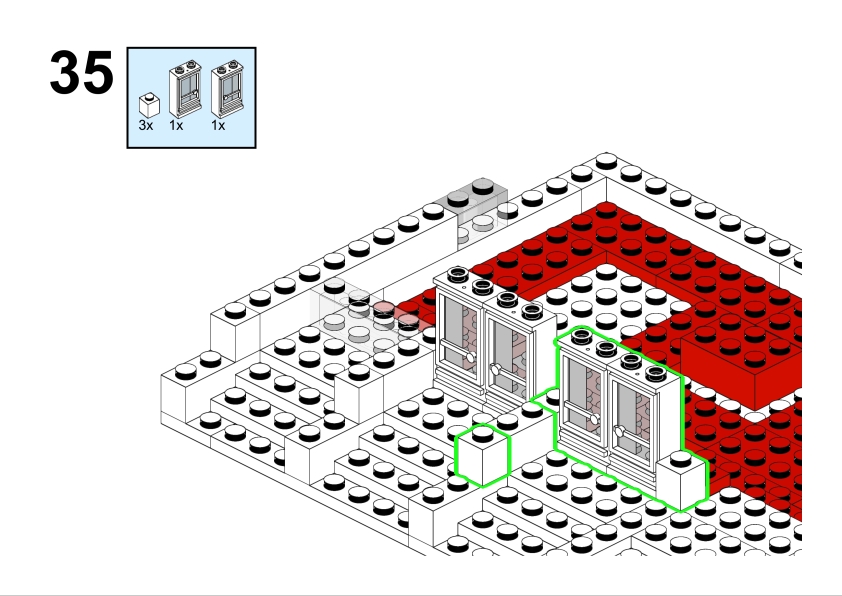 35

3x 1x 1x