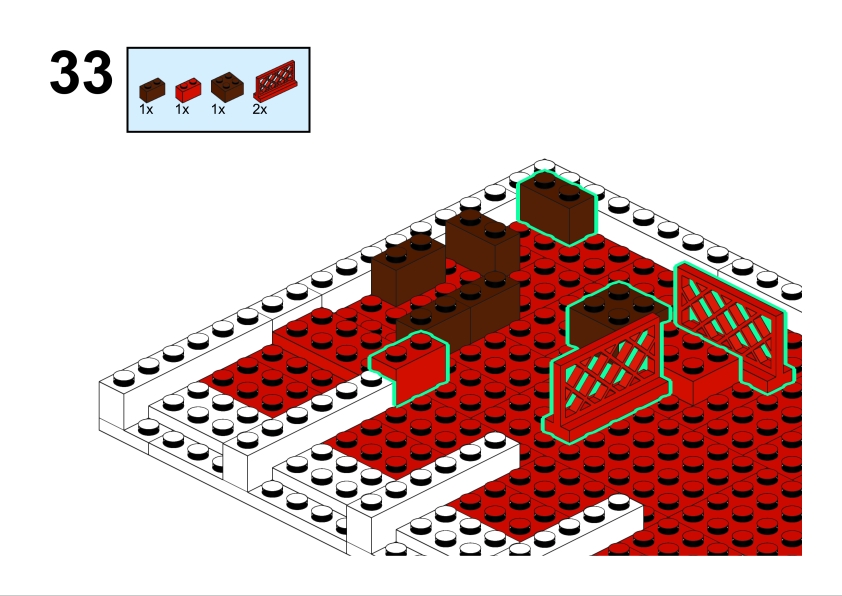 33

1x 1x 1x 2x