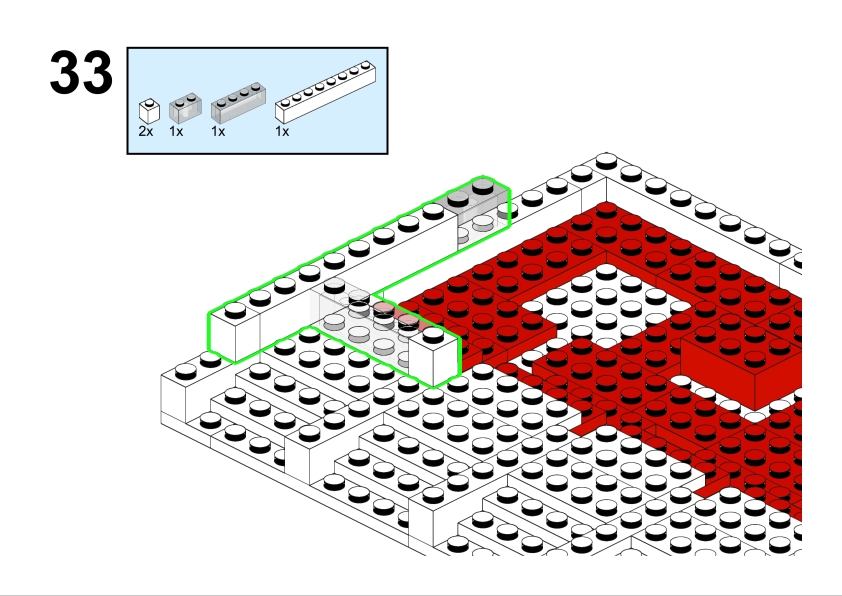 33

2x 1x 1x 1x