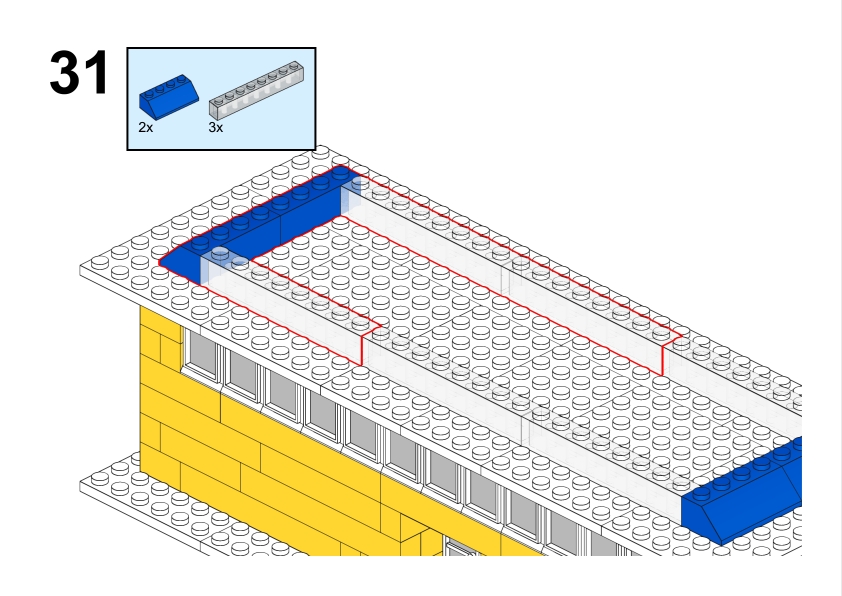 31

2x 3x