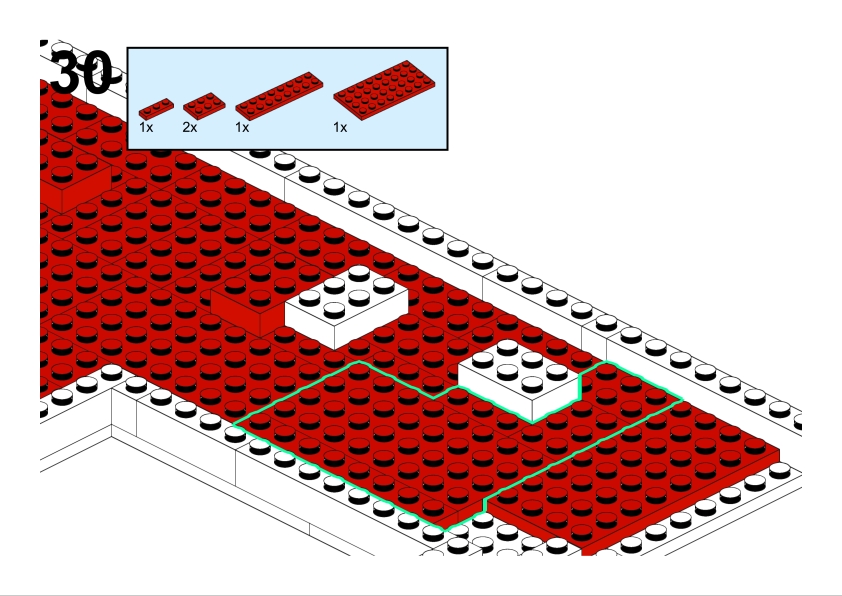 30

1x 2x 1x 1x