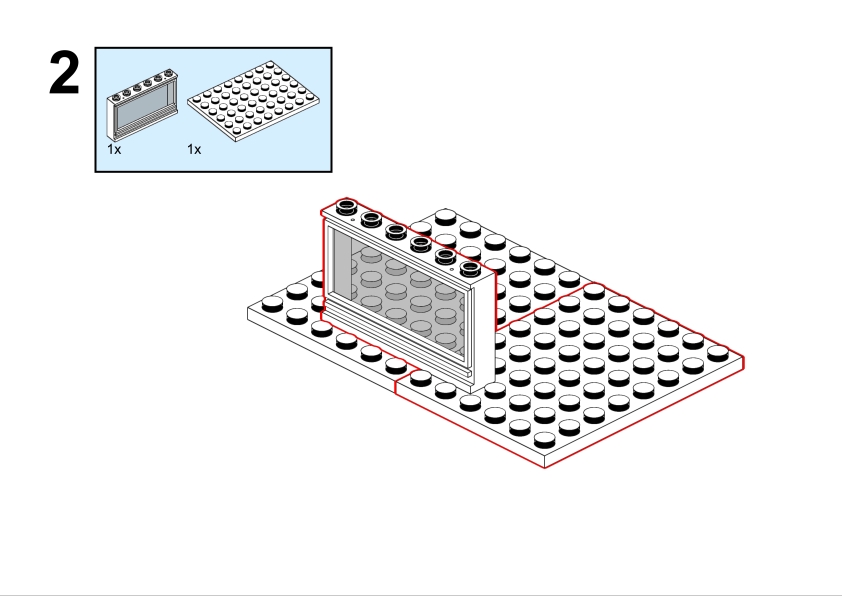 2

1x

1x