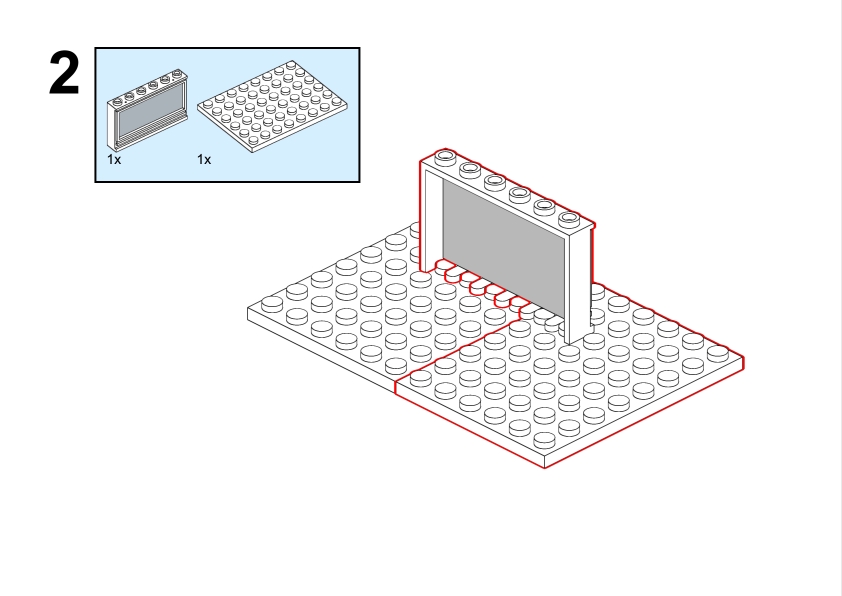 2

1x

1x