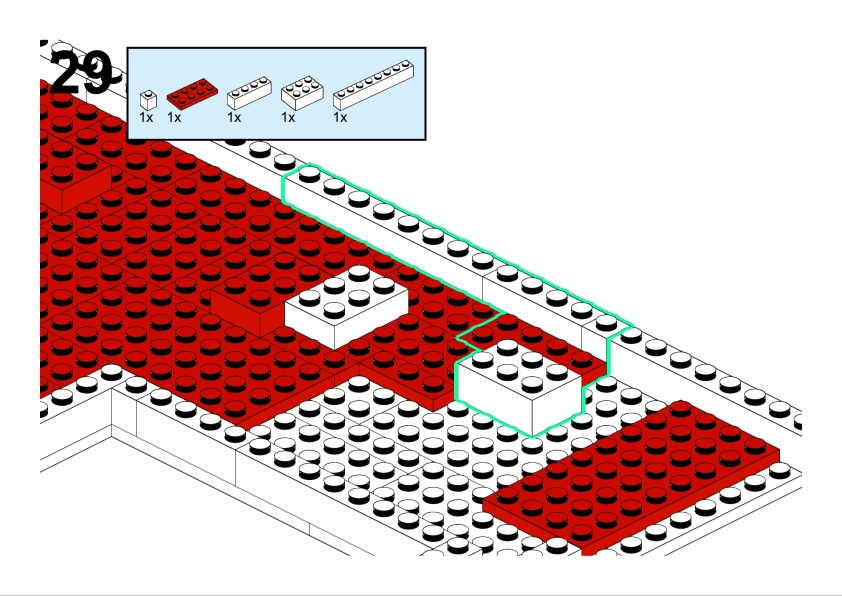 29

1x 1x 1x 1x 1x