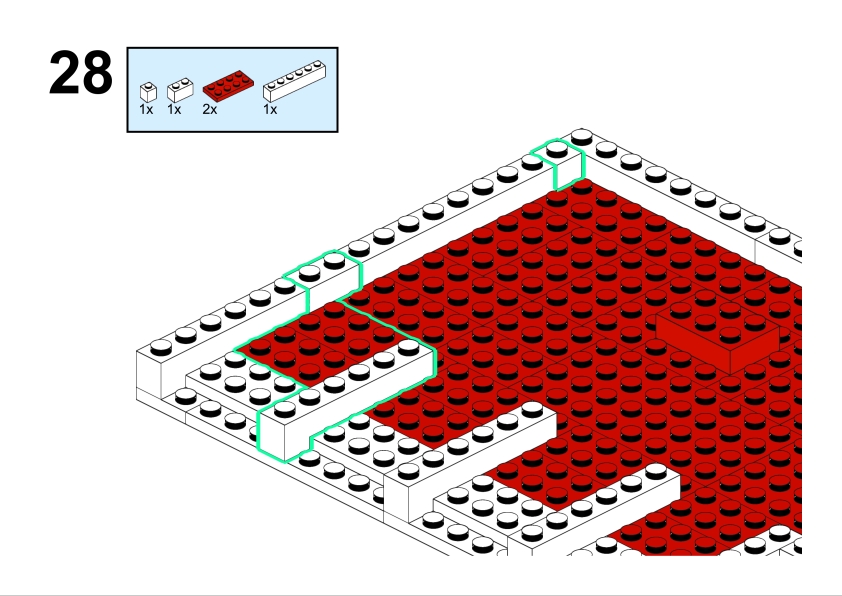 28

1x 1x 2x 1x