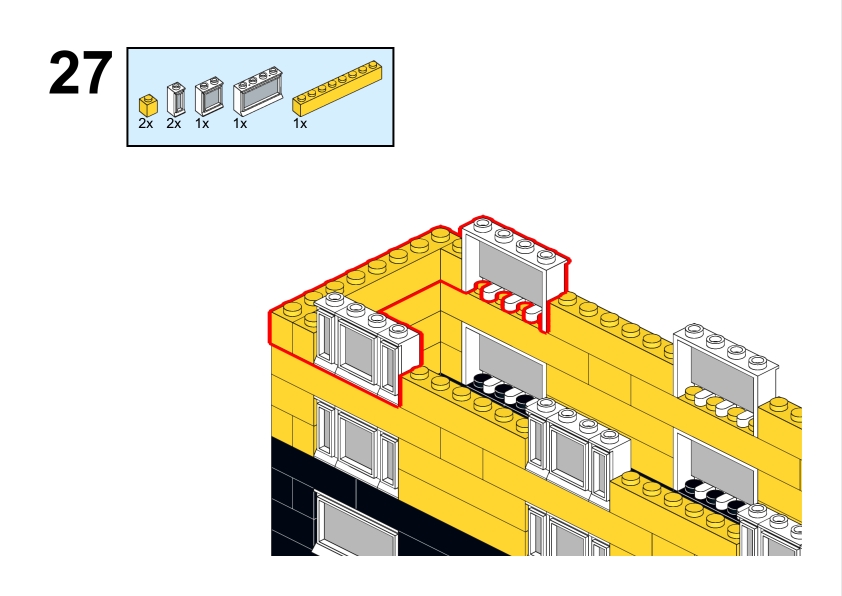 27

2x 2x 1x 1x 1x