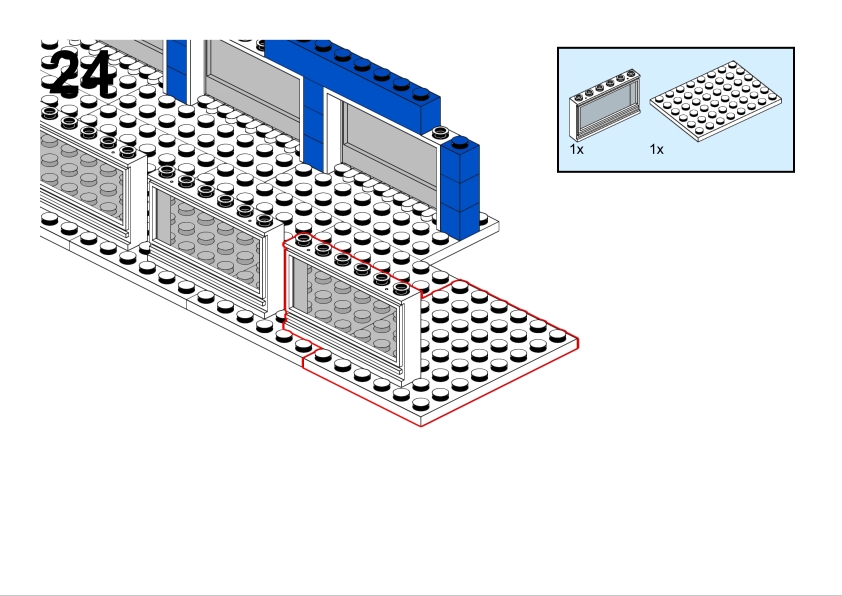 24

1x

1x