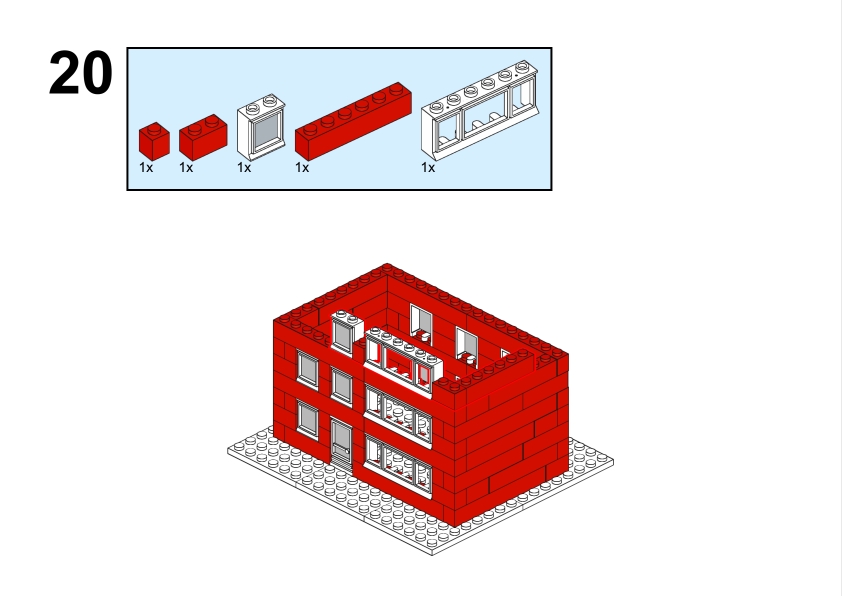 20

1x 1x 1x 1x 1x